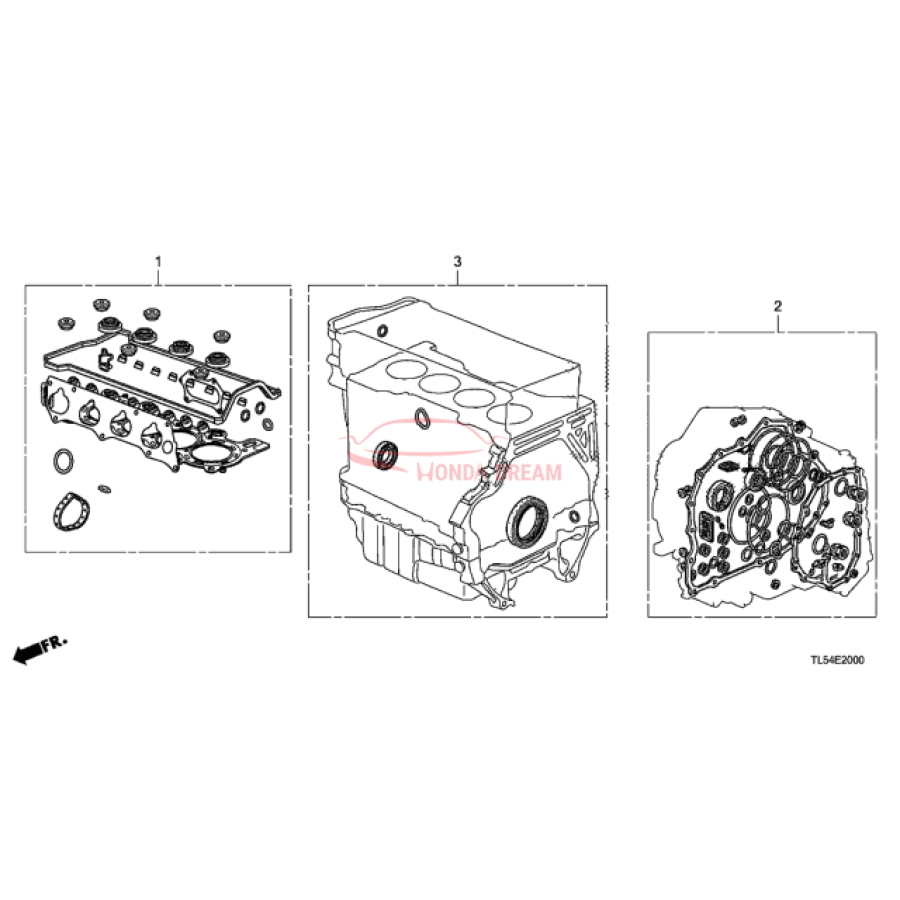 1

3

2

HONDA DREAM

FR.

TL54E2000