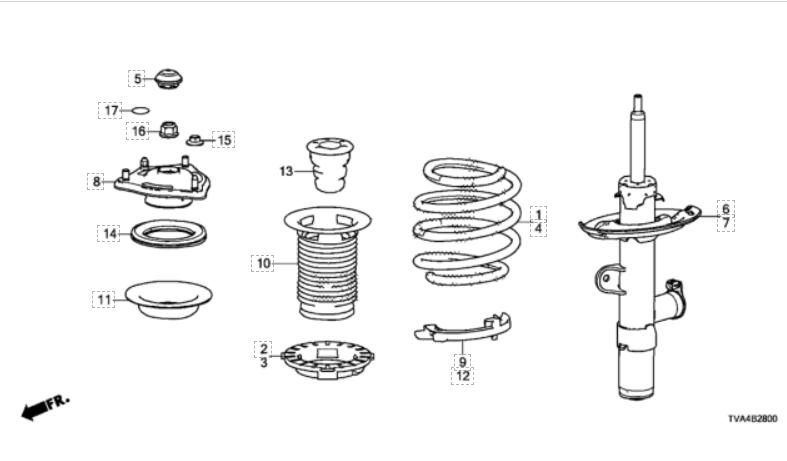 5
17
16
15
8
14
11
13
10
2
3
1
4
9
12
6
7
FR.
TVA4B2800