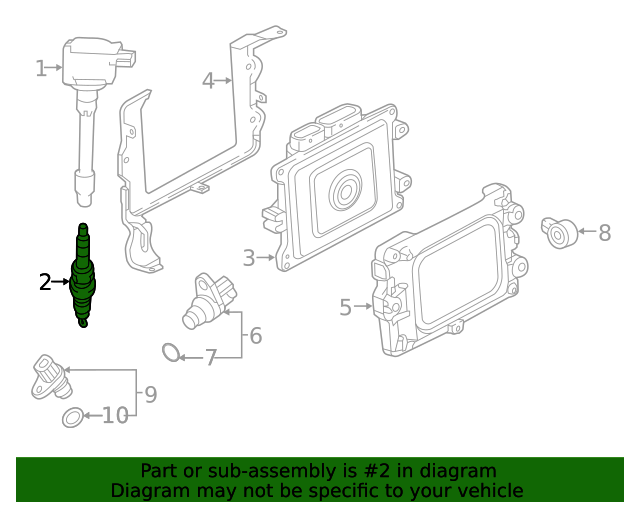 1
4
2
3
8
5
6
7
9
10

Part or sub-assembly is #2 in diagram
Diagram may not be specific to your vehicle