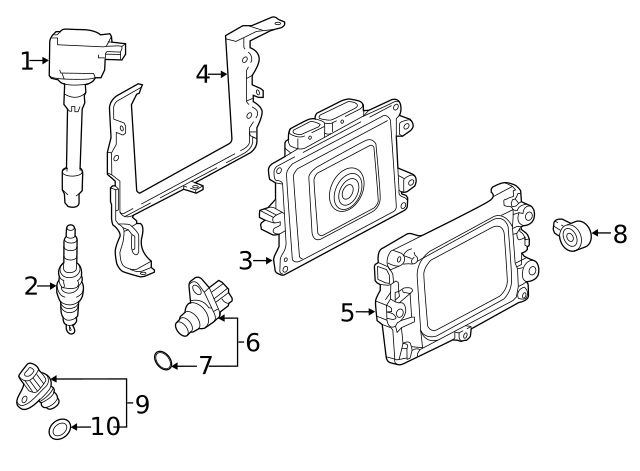 1
4
2
3
8
5
6
7
9
10