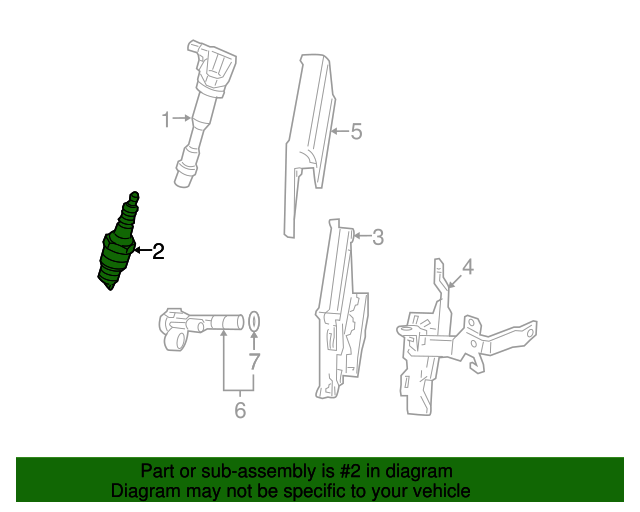 1
5
2
3
4
7
6

Part or sub-assembly is #2 in diagram
Diagram may not be specific to your vehicle