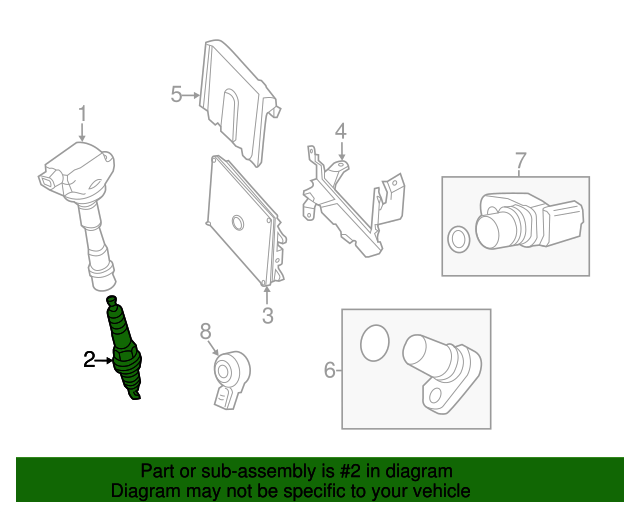 5
1
4
7
3
2
8
6

Part or sub-assembly is #2 in diagram
Diagram may not be specific to your vehicle