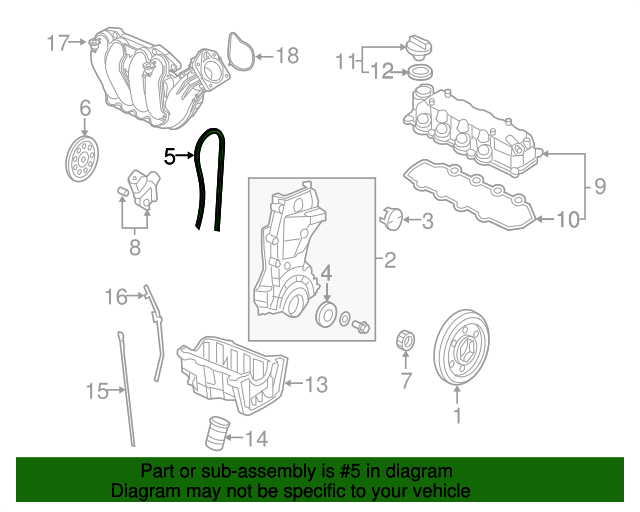 17
18
11
12
6
5
9
8
3
10
2
4
16
7
15
13
1
14

Part or sub-assembly is #5 in diagram
Diagram may not be specific to your vehicle