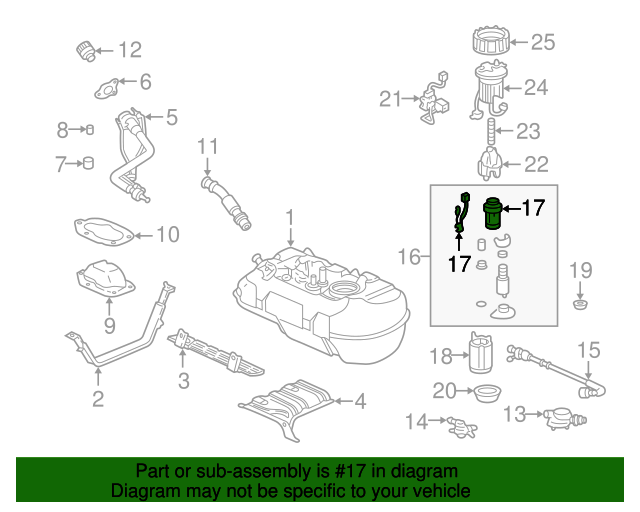 12
6
5
8
7
11
10
1
9
2
3
4
25
24
21
23
22
17
17
16
19
18
15
20
14
13

Part or sub-assembly is #17 in diagram
Diagram may not be specific to your vehicle