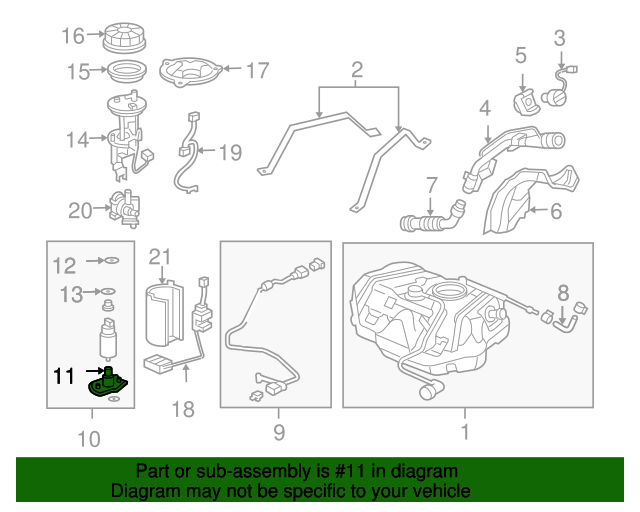 16
15
17
14
19
20
2
3
5
4
7
6
12
13
11
10
21
18
9
8
1

Part or sub-assembly is #11 in diagram
Diagram may not be specific to your vehicle