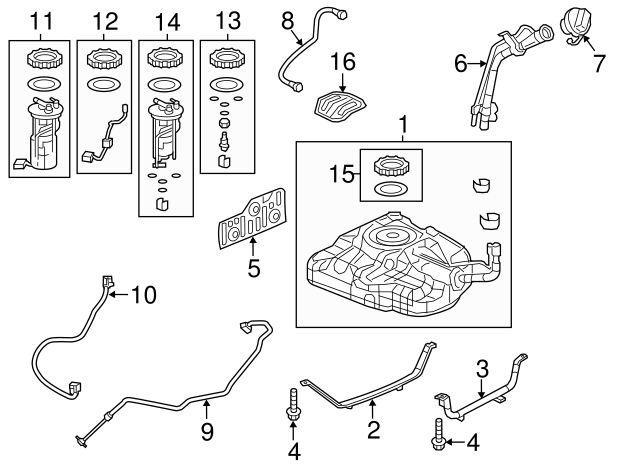 11
12
14
13
8
16
6
7
1
15
5
10
9
4
2
3
4