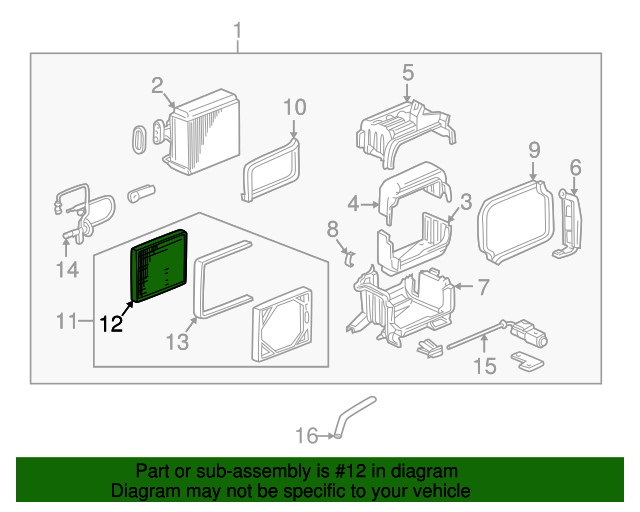 1

2

10

5

9

6

4

3

8

7

14

11

12

13

15

16

Part or sub-assembly is #12 in diagram
Diagram may not be specific to your vehicle