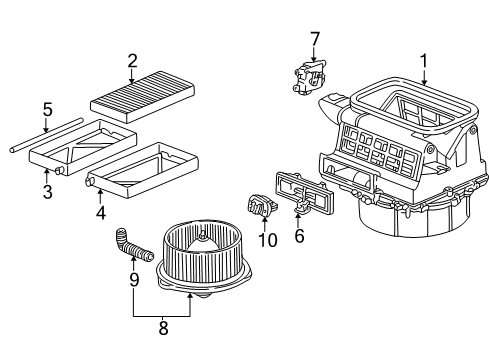 7
1
2
5
3
4
10
6
9
8