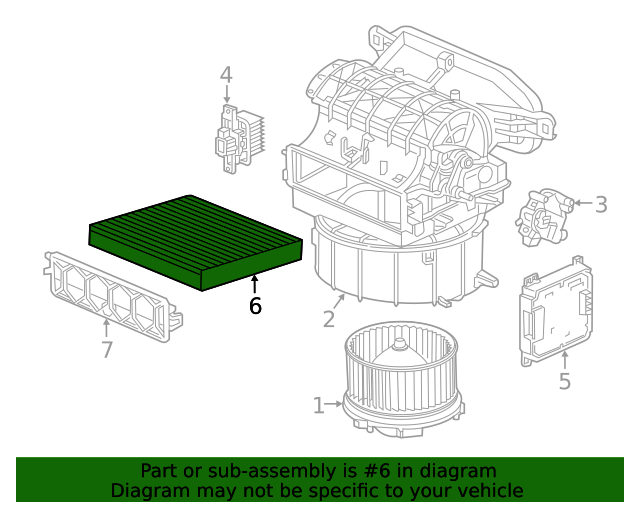 4
3
6
2
7
5
1

Part or sub-assembly is #6 in diagram
Diagram may not be specific to your vehicle