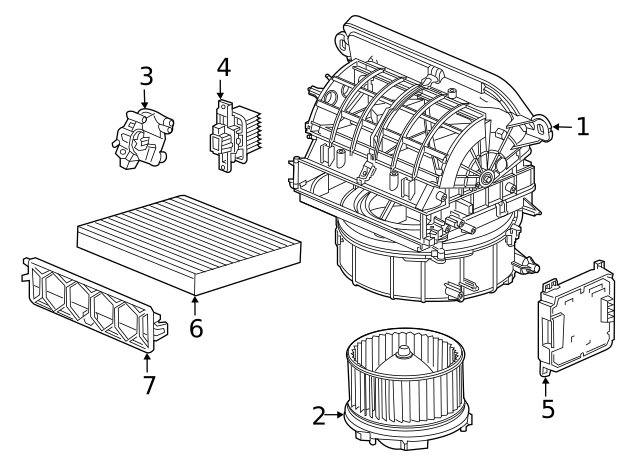 3
4
1
6
7
2
5