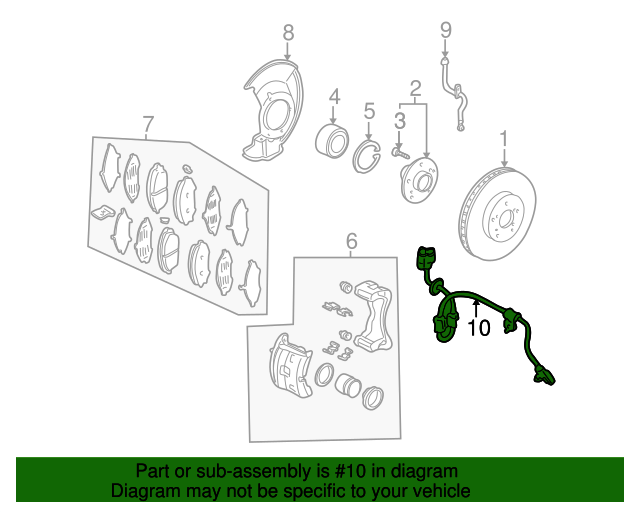 8
9
4
5
2
3
7
1
6
10
Part or sub-assembly is #10 in diagram
Diagram may not be specific to your vehicle