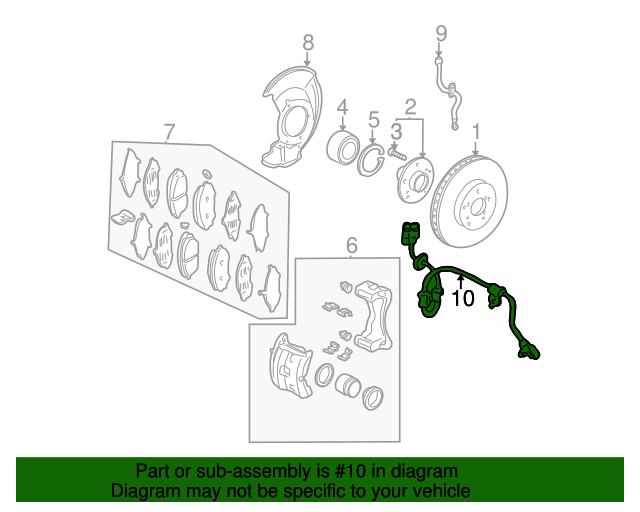 8

9

4

5

2

3

1

7

6

10

Part or sub-assembly is #10 in diagram
Diagram may not be specific to your vehicle