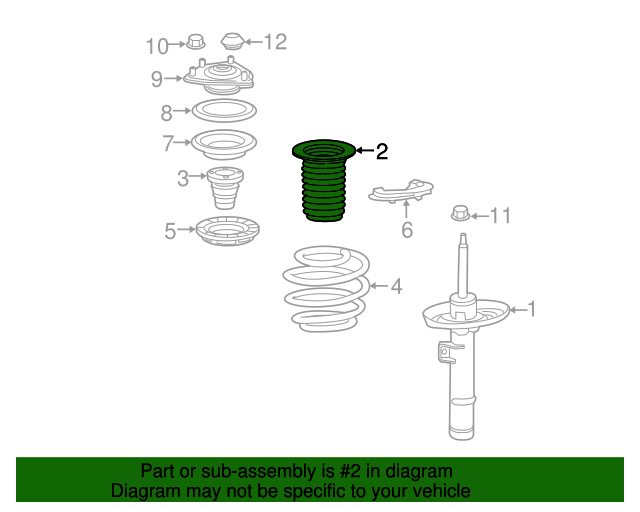 10
12
9
8
7
2
3
6
11
5
4
1

Part or sub-assembly is #2 in diagram
Diagram may not be specific to your vehicle