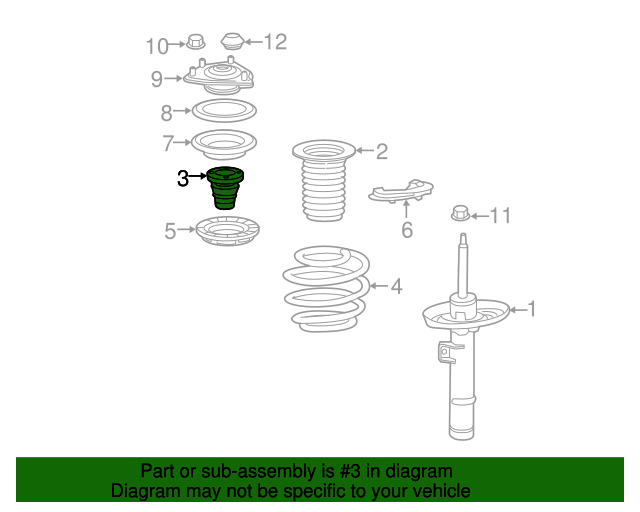 10
12
9
8
7
2
3
6
11
5
4
1

Part or sub-assembly is #3 in diagram
Diagram may not be specific to your vehicle