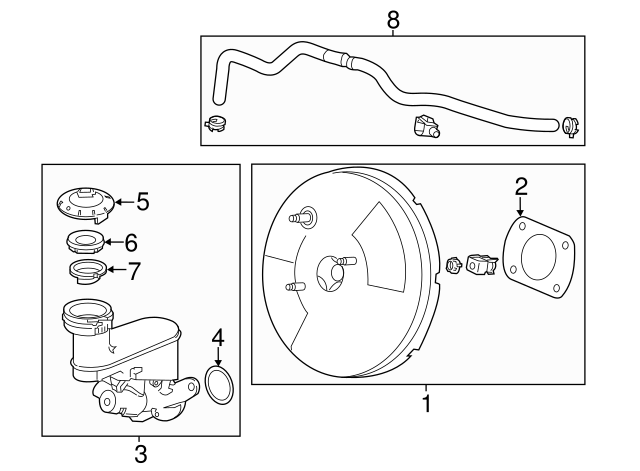 8
5
6
7
4
3
2
1