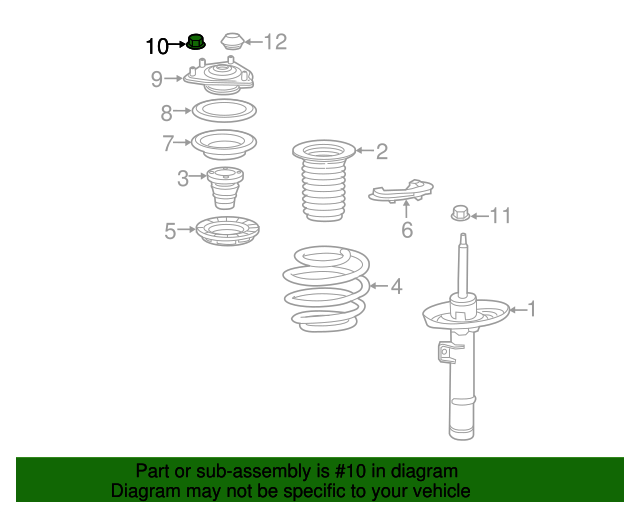 10
12
9
8
7
2
3
6
11
5
4
1

Part or sub-assembly is #10 in diagram
Diagram may not be specific to your vehicle