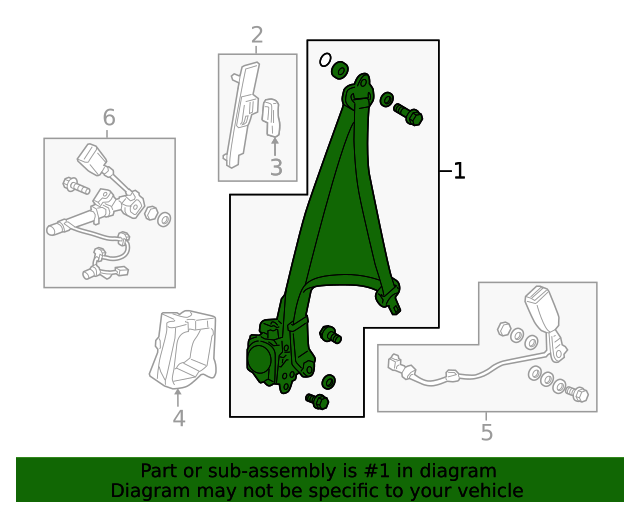 2
6
3
1
4
5

Part or sub-assembly is #1 in diagram
Diagram may not be specific to your vehicle